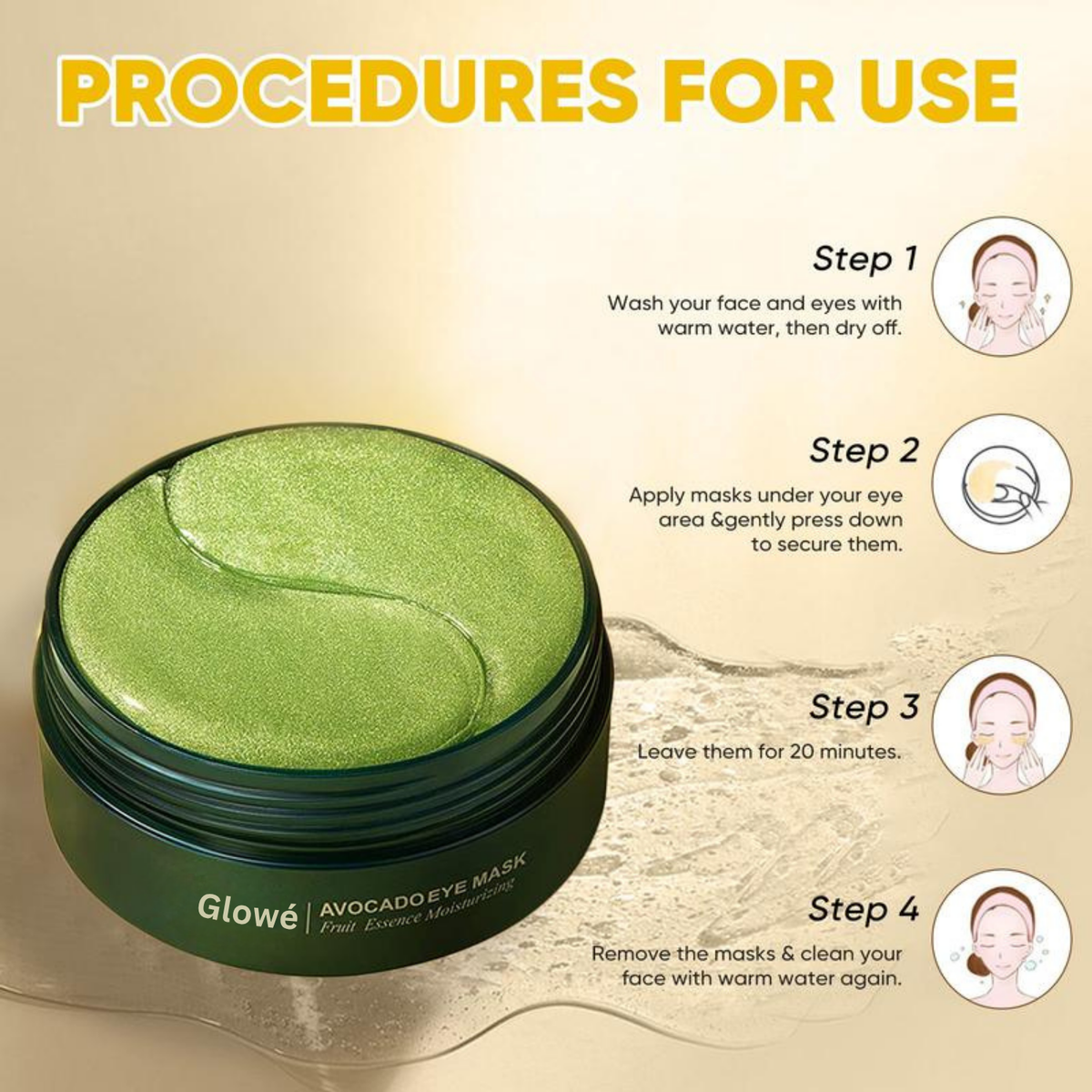 PROCEDURES FOR USE

Step 1
Wash your face and eyes with warm water, then dry off.

Step 2
Apply masks under your eye area &gently press down to secure them.

Step 3
Leave them for 20 minutes.

Step 4
Remove the masks & clean your face with warm water again.

Glowé | AVOCADO EYE MASK
Fruit Essence Moisturizing