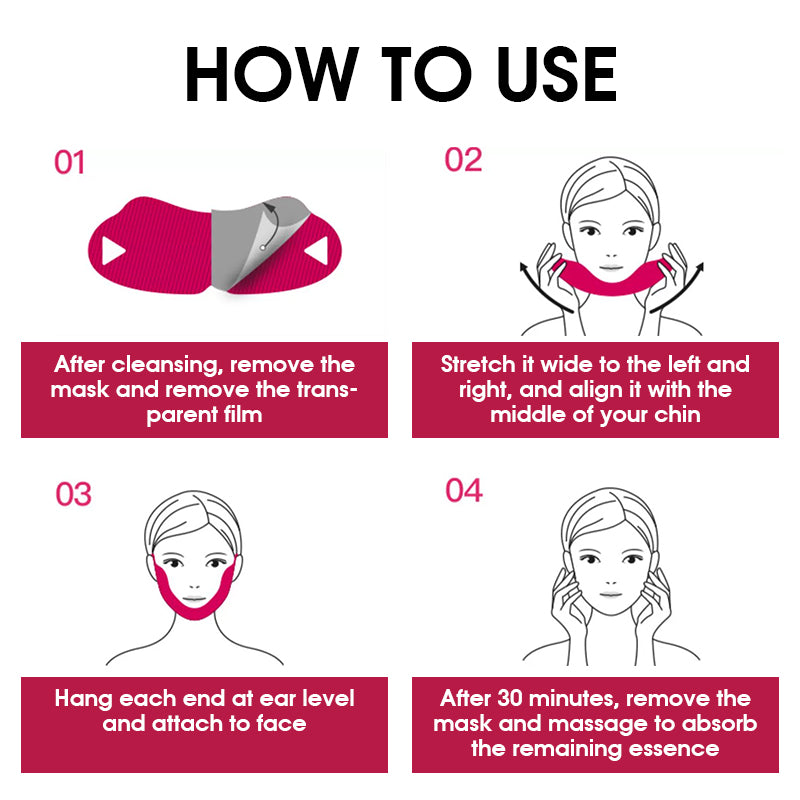 HOW TO USE

01

After cleansing, remove the mask and remove the transparent film

02

Stretch it wide to the left and right, and align it with the middle of your chin

03

Hang each end at ear level and attach to face

04

After 30 minutes, remove the mask and massage to absorb the remaining essence